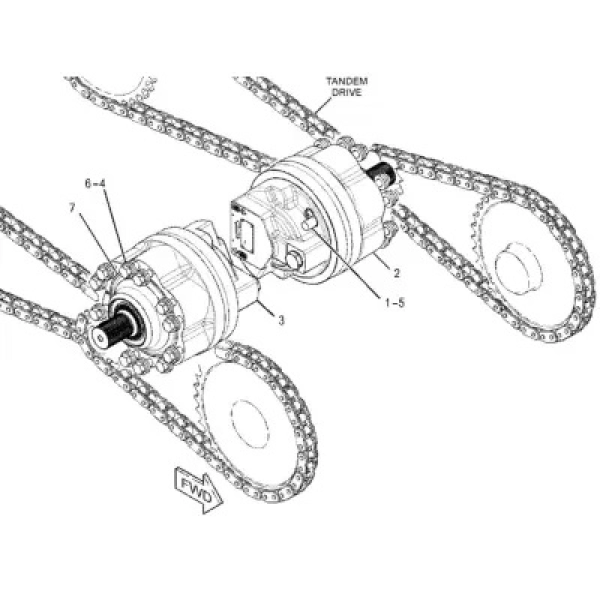 TANDEM
DRIVE

6-4

7

2

1-5

3

FWD