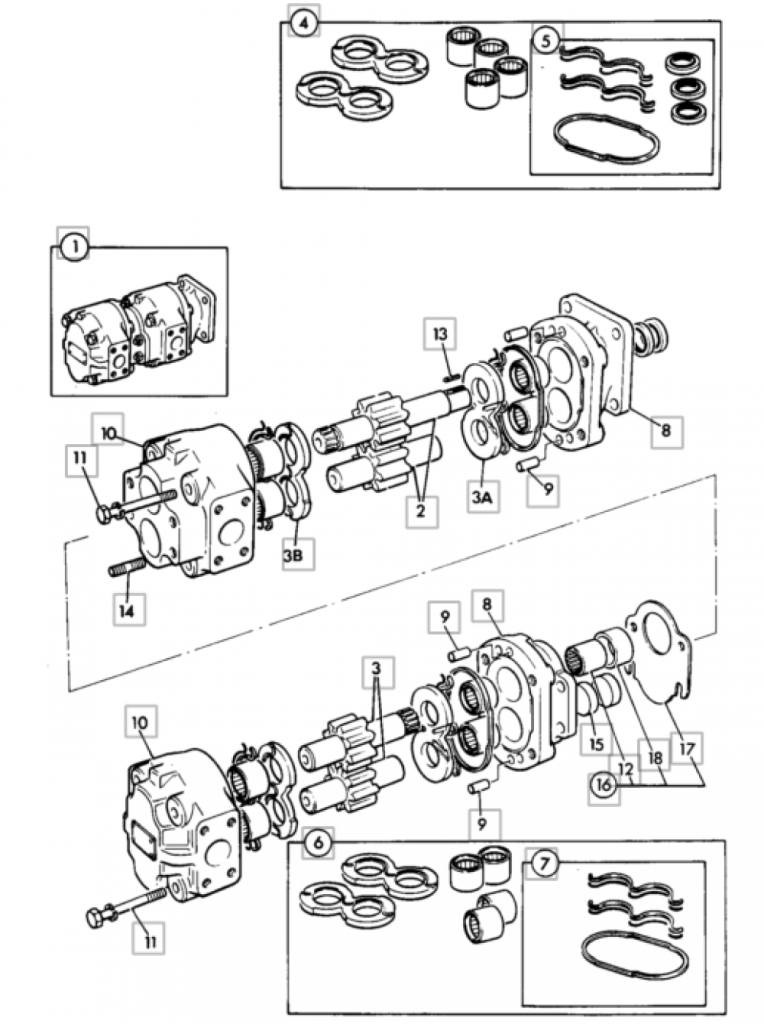 4
5
1
13
8
10
11
2
3A
9
3B
14
9
8
3
10
15
12
18
17
16
9
6
7
11